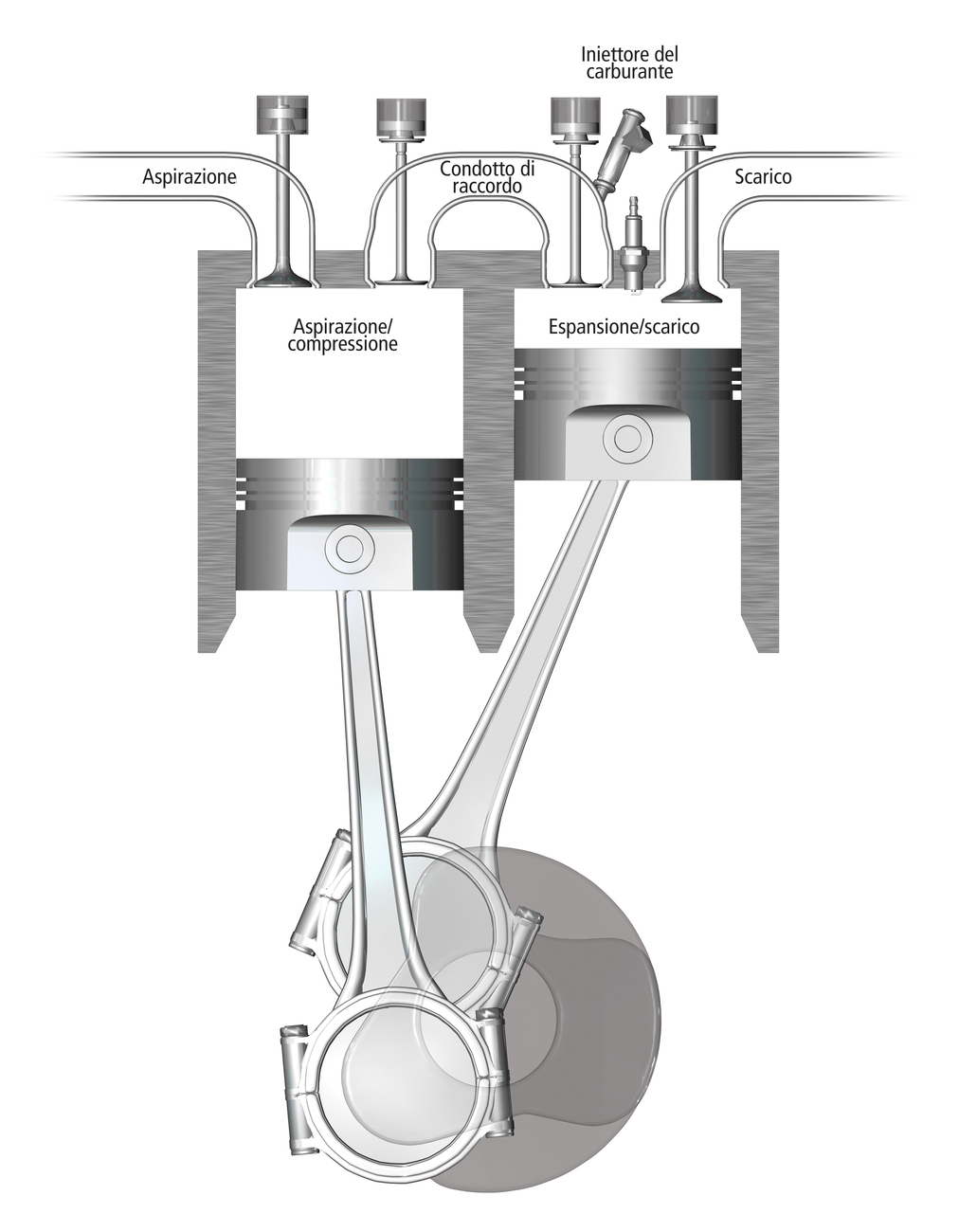 Iniettore del carburante

Aspirazione

Condotto di raccordo

Scarico

Aspirazione/ compressione

Espansione/scarico