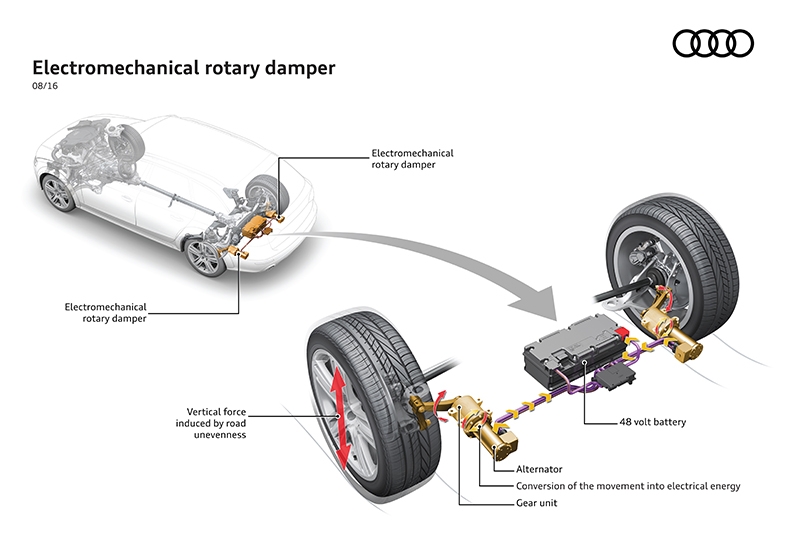 Electromechanical rotary damper
08/16

Electromechanical rotary damper

Electromechanical rotary damper

Vertical force induced by road unevenness

48 volt battery

Alternator

Conversion of the movement into electrical energy

Gear unit