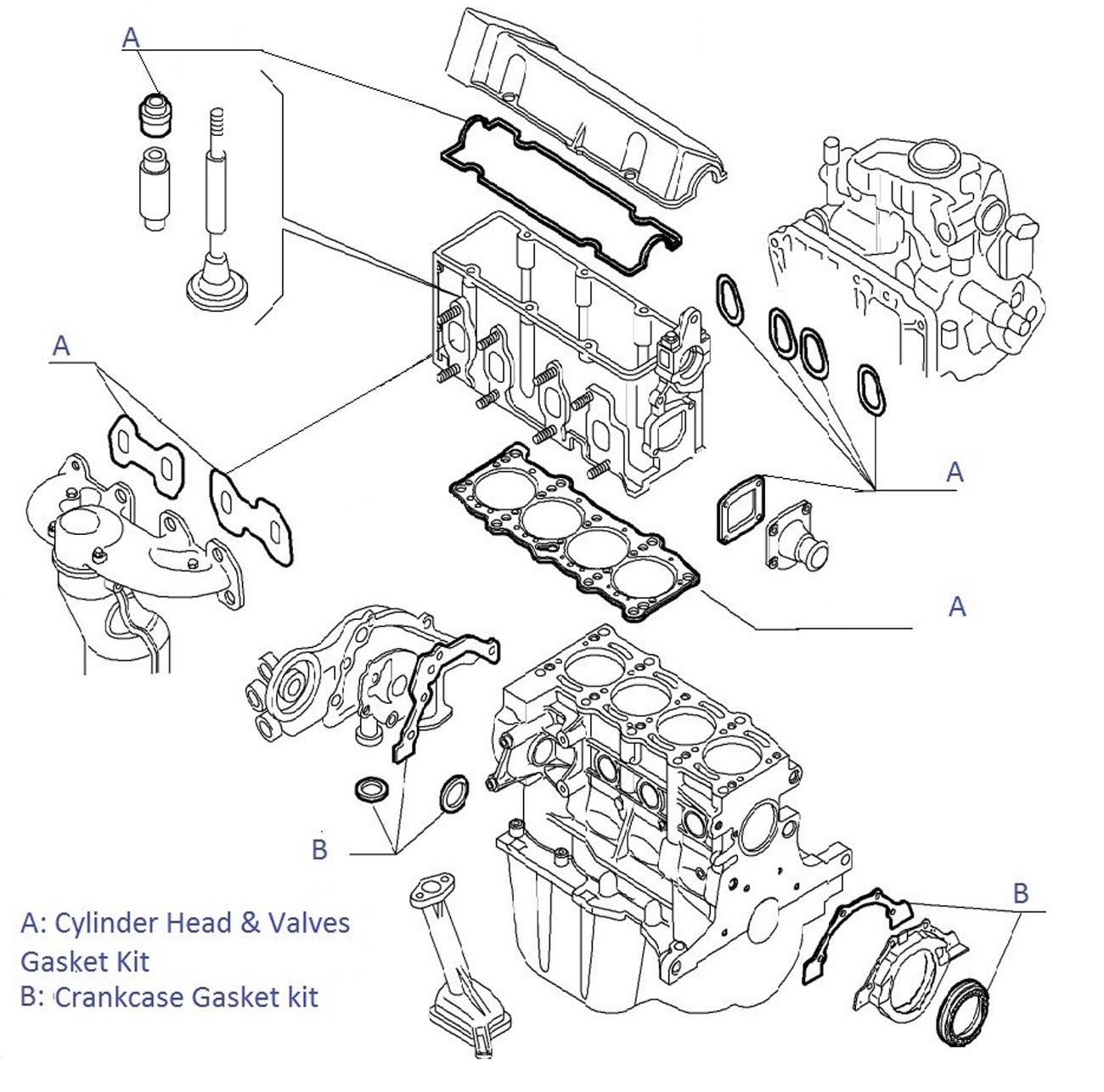 A

A

A

A

B

B

A: Cylinder Head & Valves Gasket Kit
B: Crankcase Gasket kit