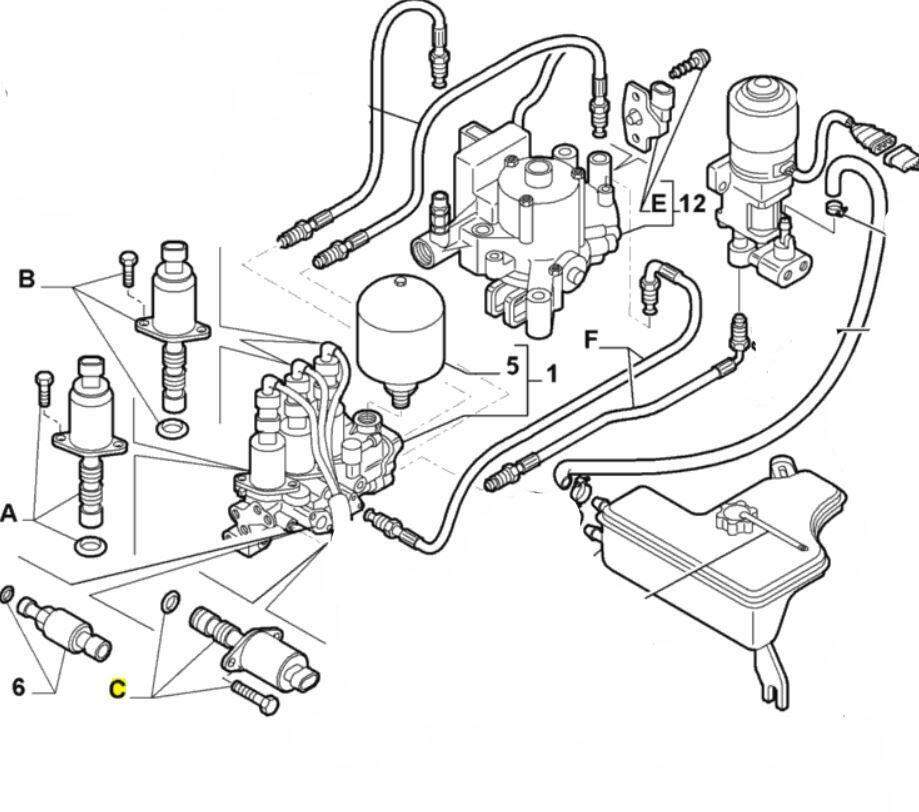 E
12
B
5
1
F
A
6
C