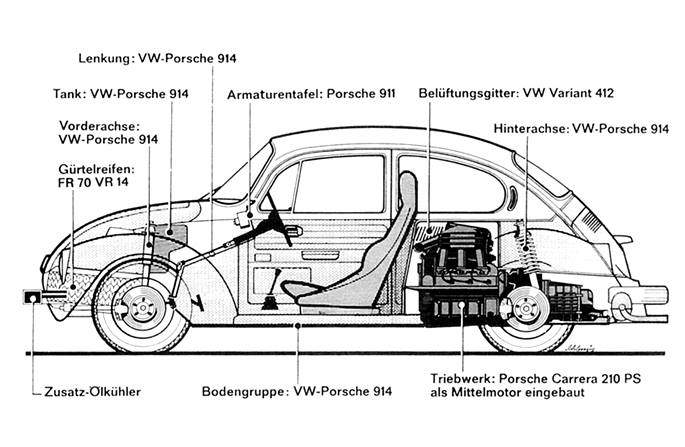 Lenkung: VW-Porsche 914

Tank: VW-Porsche 914

Armaturentafel: Porsche 911

Belüftungsgitter: VW Variant 412

Vorderachse: VW-Porsche 914

Hinterachse: VW-Porsche 914

Gürtelreifen: FR 70 VR 14

Zusatz-Ölkühler

Bodengruppe: VW-Porsche 914

Triebwerk: Porsche Carrera 210 PS als Mittelmotor eingebaut