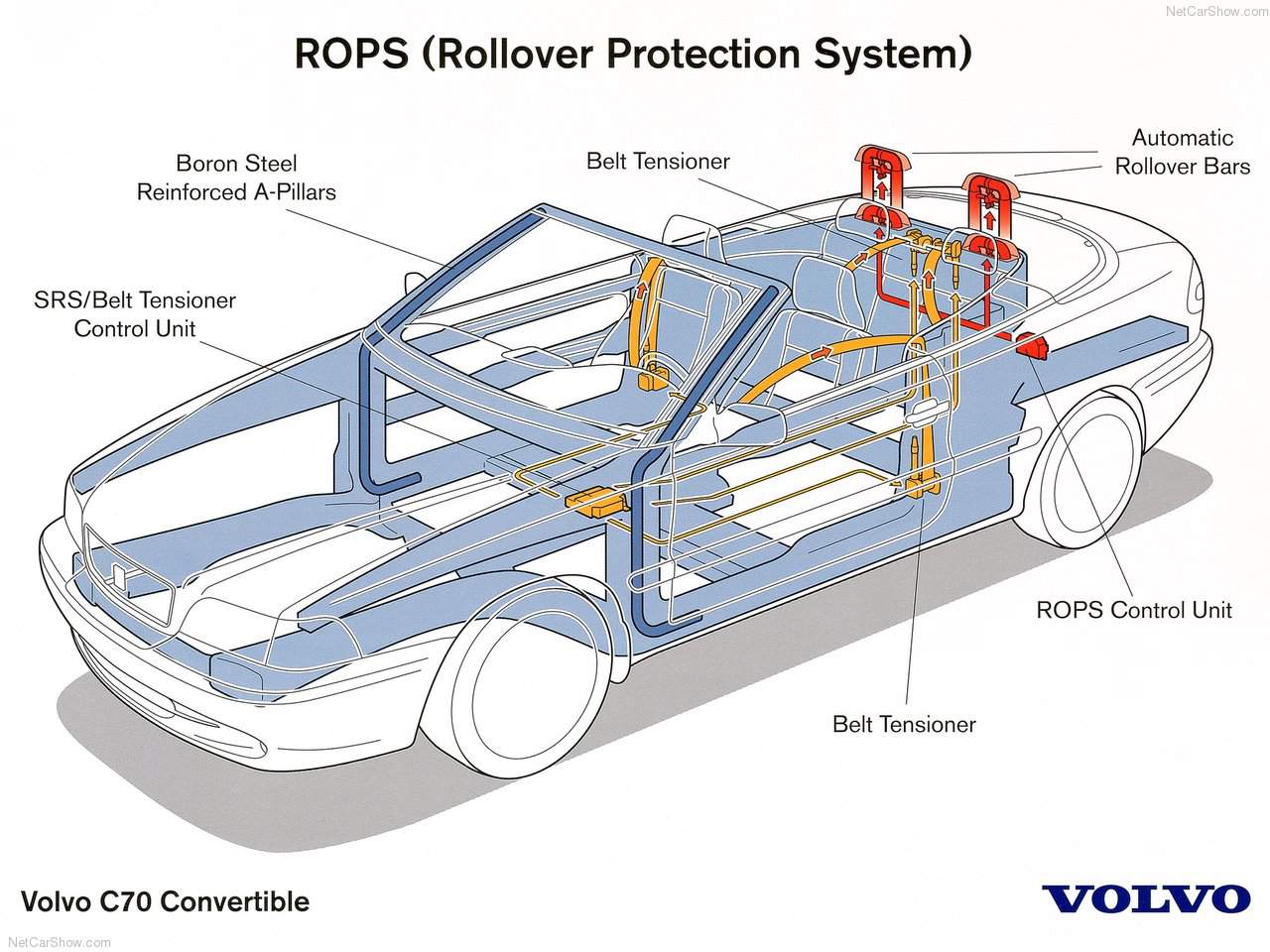 NetCarShow.com

ROPS (Rollover Protection System)

Boron Steel
Reinforced A-Pillars

Belt Tensioner

Automatic
Rollover Bars

SRS/Belt Tensioner
Control Unit

ROPS Control Unit

Belt Tensioner

Volvo C70 Convertible

VOLVO

NetCarShow.com