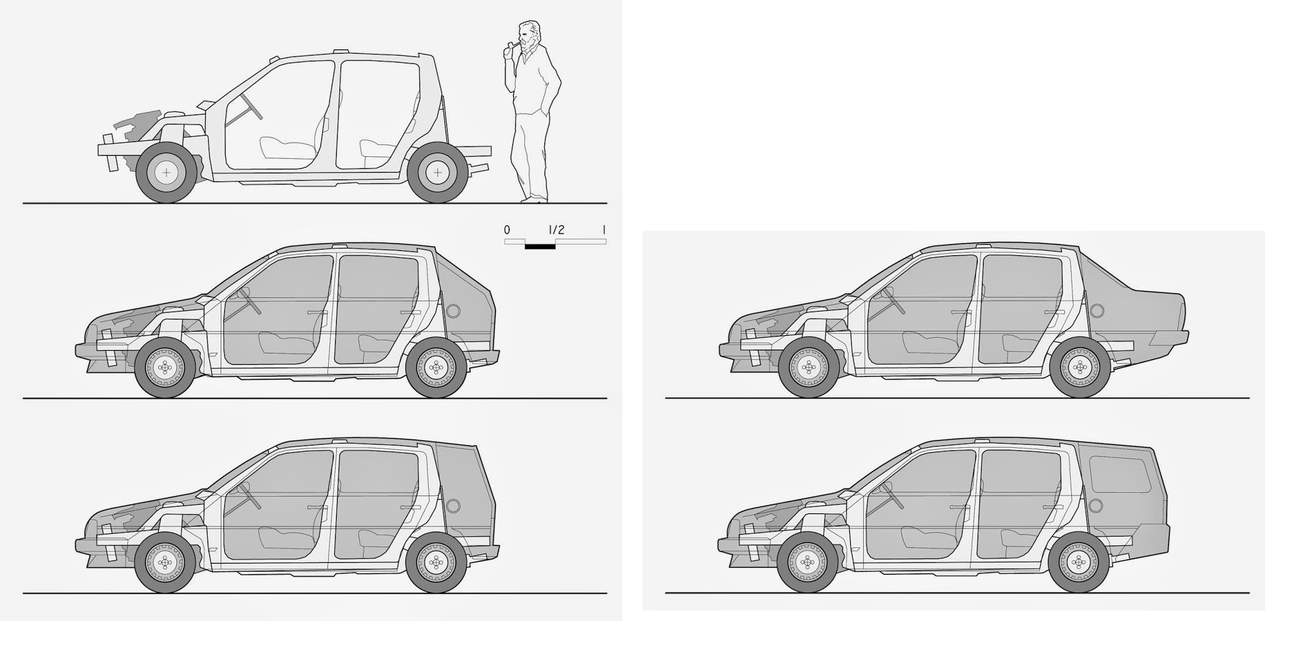 0 1/2 1