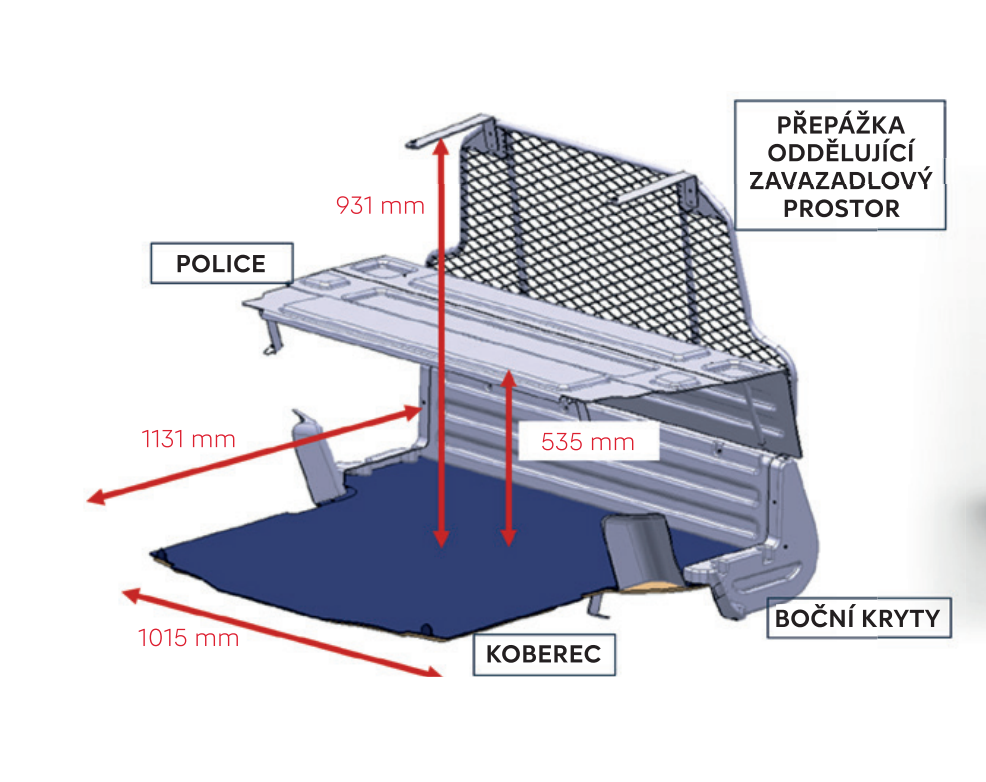 PŘEPÁŽKA ODDĚLUJÍCÍ ZAVAZADLOVÝ PROSTOR

931 mm

POLICE

1131 mm

535 mm

1015 mm

KOBEREC

BOČNÍ KRYTY