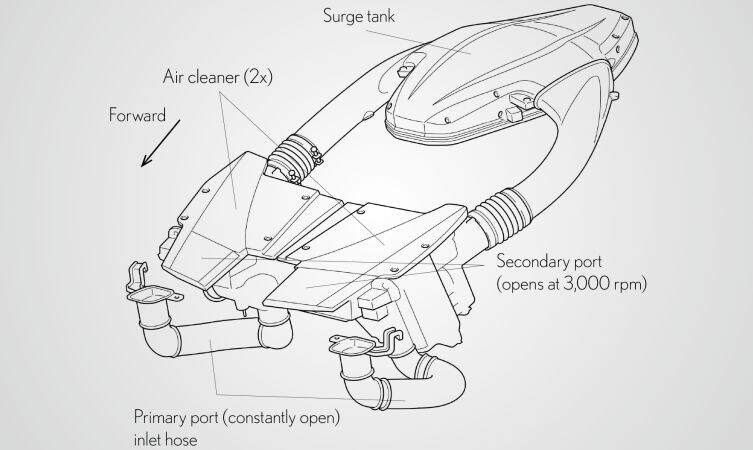 Surge tank

Air cleaner (2x)

Forward

Secondary port (opens at 3,000 rpm)

Primary port (constantly open) inlet hose