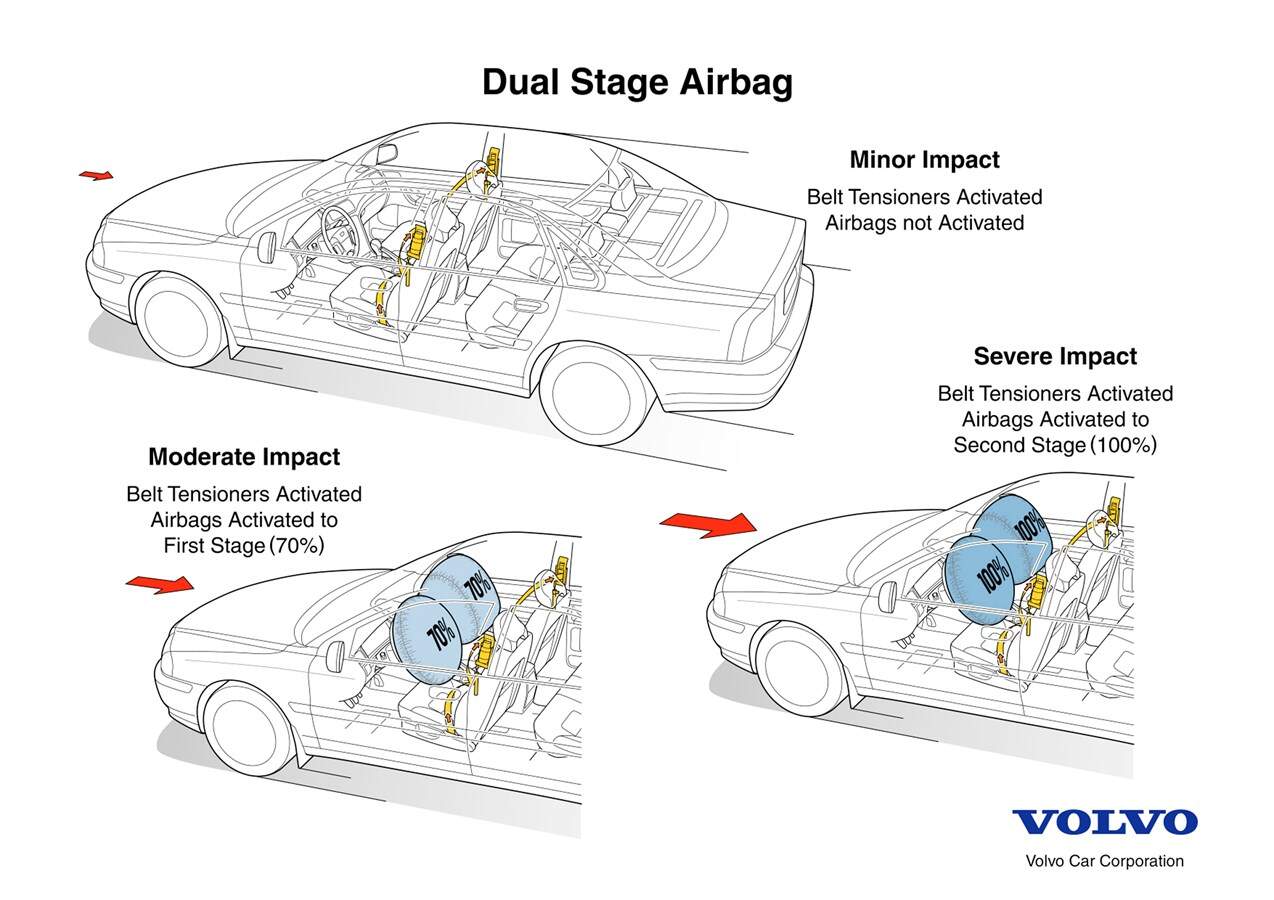 Dual Stage Airbag

Minor Impact
Belt Tensioners Activated
Airbags not Activated

Severe Impact
Belt Tensioners Activated
Airbags Activated to
Second Stage (100%)

Moderate Impact
Belt Tensioners Activated
Airbags Activated to
First Stage (70%)

70%
70%

100%
100%

VOLVO
Volvo Car Corporation