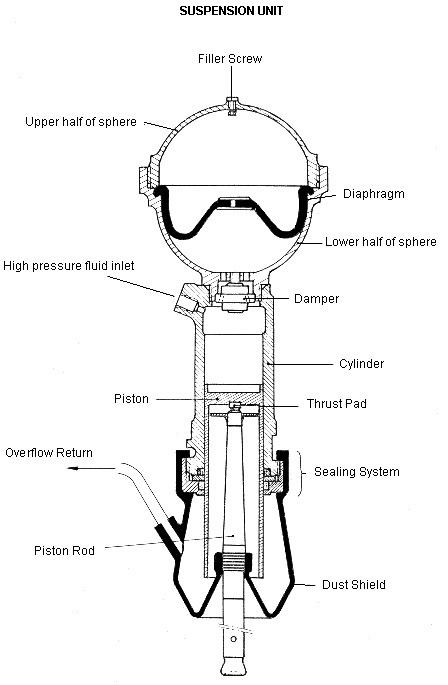 SUSPENSION UNIT

Filler Screw

Upper half of sphere

Diaphragm

Lower half of sphere

High pressure fluid inlet

Damper

Cylinder

Piston

Thrust Pad

Overflow Return

Sealing System

Piston Rod

Dust Shield