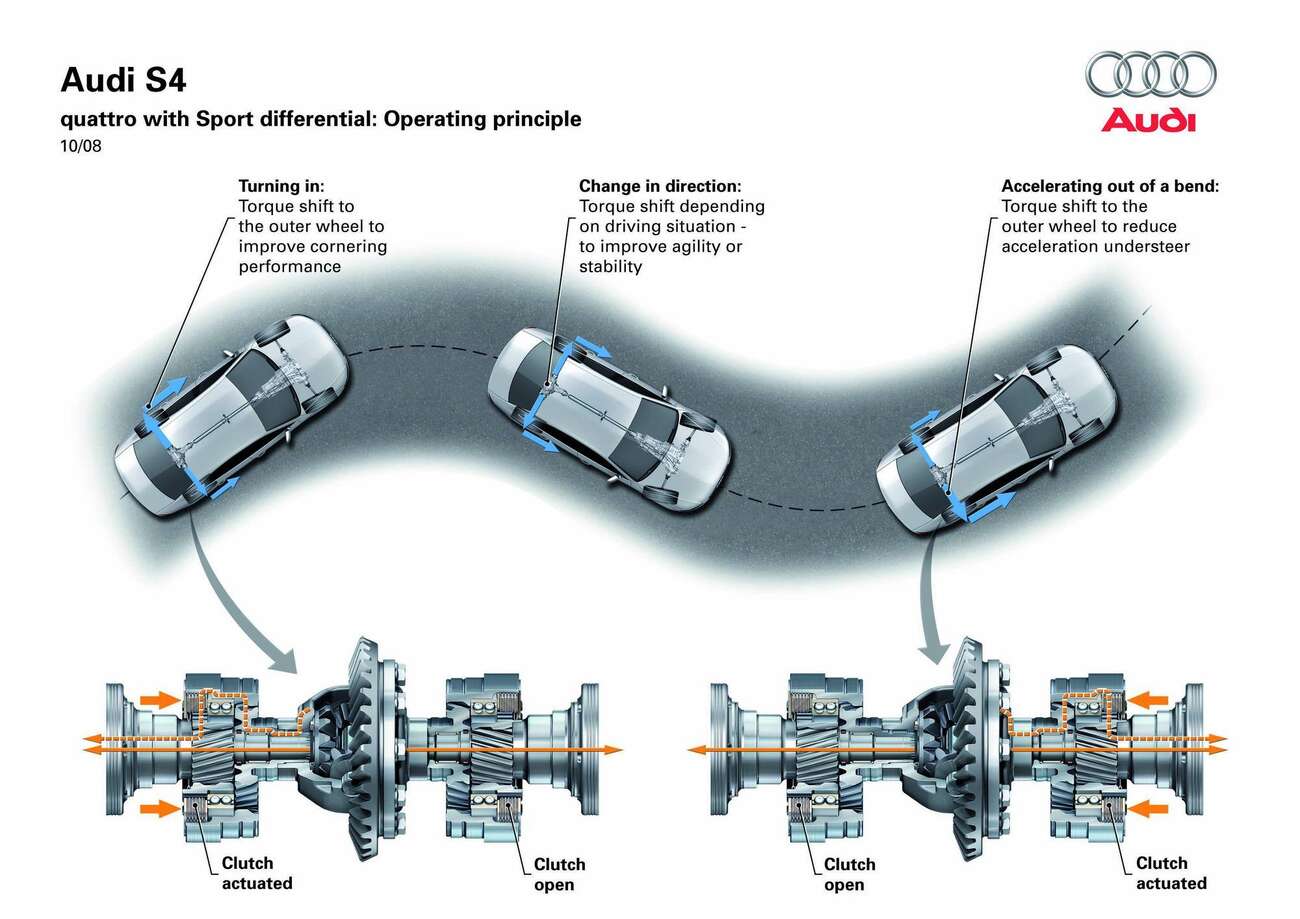 Audi S4
quattro with Sport differential: Operating principle
10/08

Audi

Turning in:
Torque shift to the outer wheel to improve cornering performance

Change in direction:
Torque shift depending on driving situation - to improve agility or stability

Accelerating out of a bend:
Torque shift to the outer wheel to reduce acceleration understeer

Clutch actuated

Clutch open

Clutch open

Clutch actuated