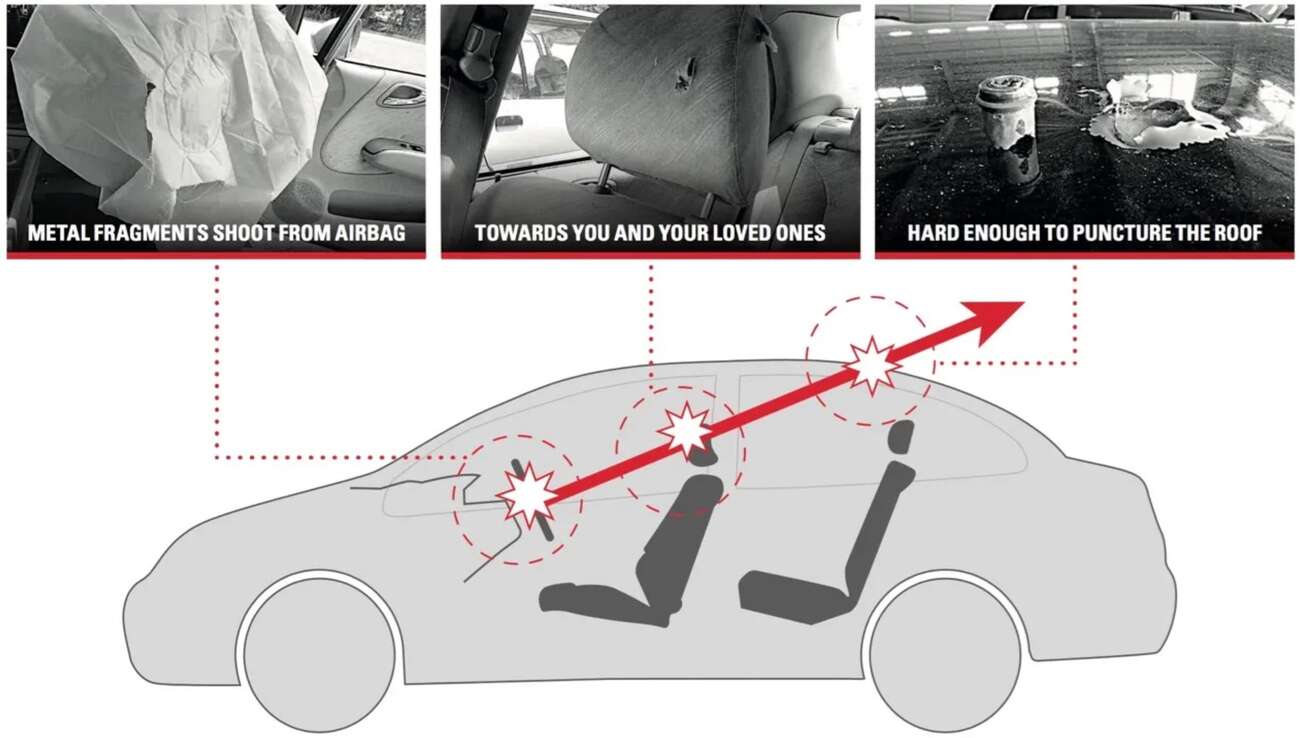 METAL FRAGMENTS SHOOT FROM AIRBAG

TOWARDS YOU AND YOUR LOVED ONES

HARD ENOUGH TO PUNCTURE THE ROOF