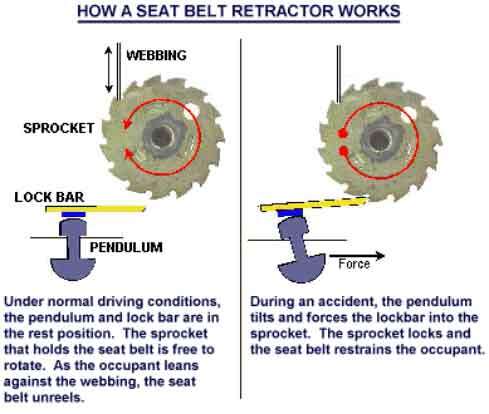 HOW A SEAT BELT RETRACTOR WORKS

WEBBING

SPROCKET

LOCK BAR

PENDULUM

Under normal driving conditions, the pendulum and lock bar are in the rest position. The sprocket that holds the seat belt is free to rotate. As the occupant leans against the webbing, the seat belt unreels.

Force

During an accident, the pendulum tilts and forces the lockbar into the sprocket. The sprocket locks and the seat belt restrains the occupant.