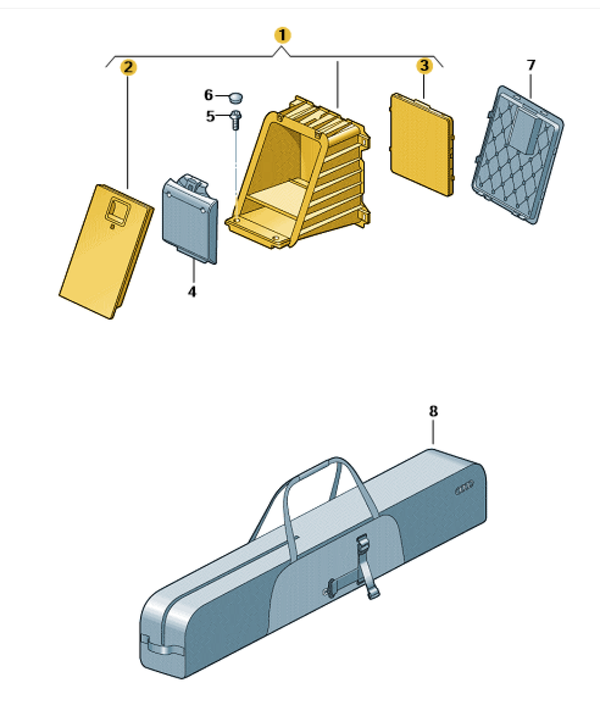 1
2
3
7
6
5
4
8