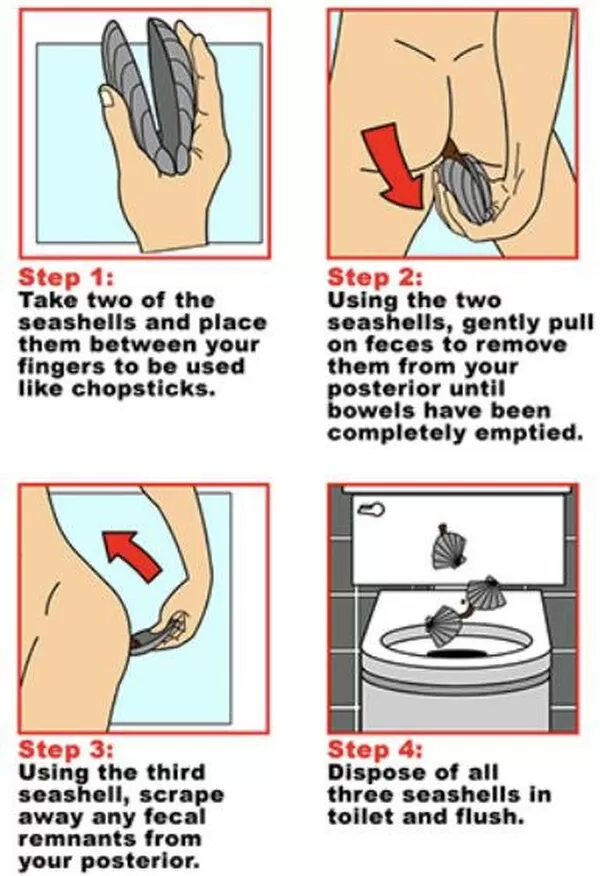 Step 1:
Take two of the seashells and place them between your fingers to be used like chopsticks.

Step 2:
Using the two seashells, gently pull on feces to remove them from your posterior until bowels have been completely emptied.

Step 3:
Using the third seashell, scrape away any fecal remnants from your posterior.

Step 4:
Dispose of all three seashells in toilet and flush.